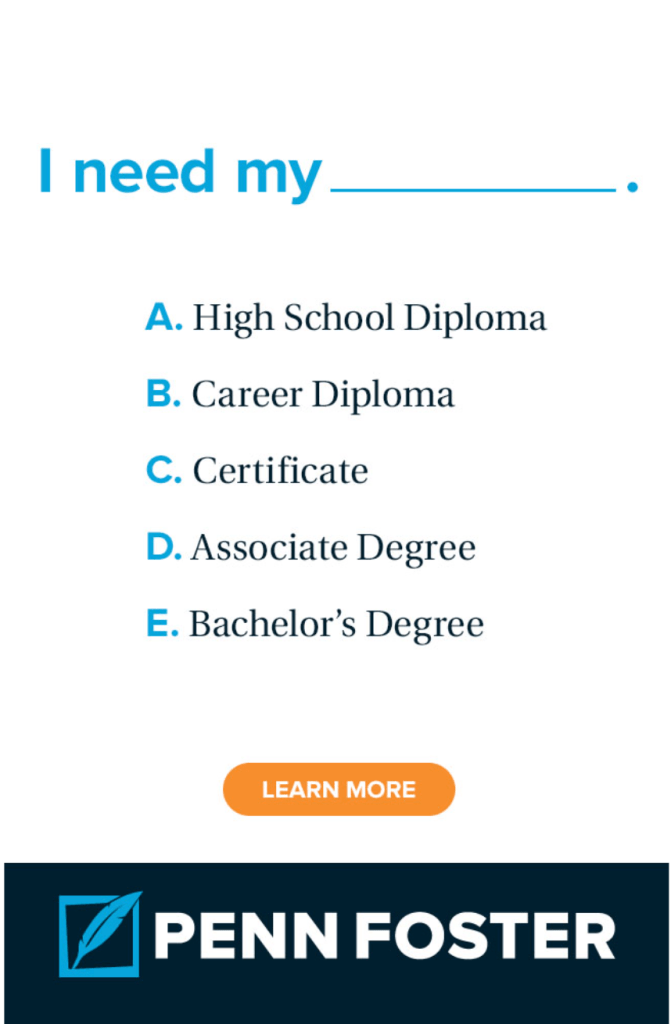 I need my ____.

A. High School Diploma

B. Career Diploma

C. Certificate

D. Associate Degree

E. Bachelor's Degree

LEARN MORE

PENN FOSTER